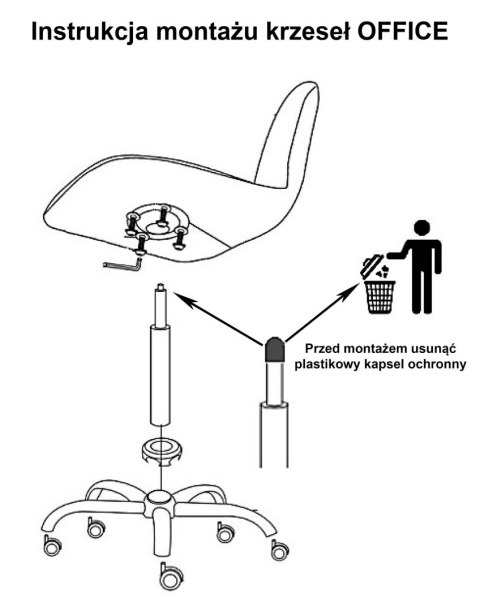 Instrukcja montażu krzeseł OFFICE

Przed montażem usunąć plastikowy kapsel ochronny