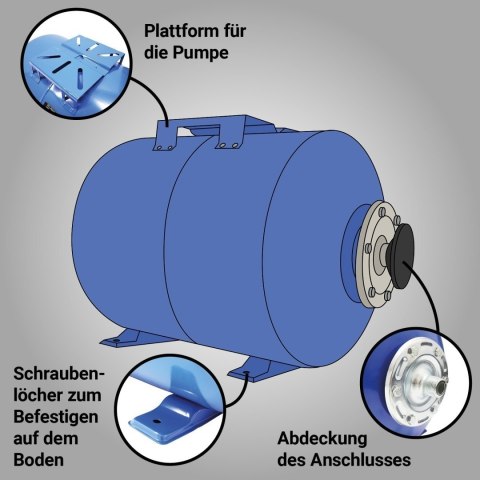 Plattform für die Pumpe

Schraubenlöcher zum Befestigen auf dem Boden

Abdeckung des Anschlusses