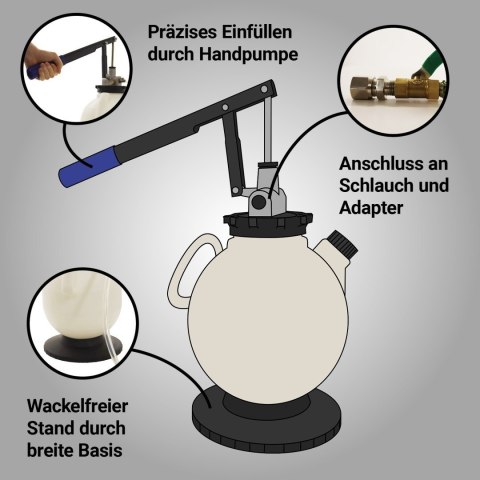 Präzises Einfüllen durch Handpumpe

Anschluss an Schlauch und Adapter

Wackelfreier Stand durch breite Basis