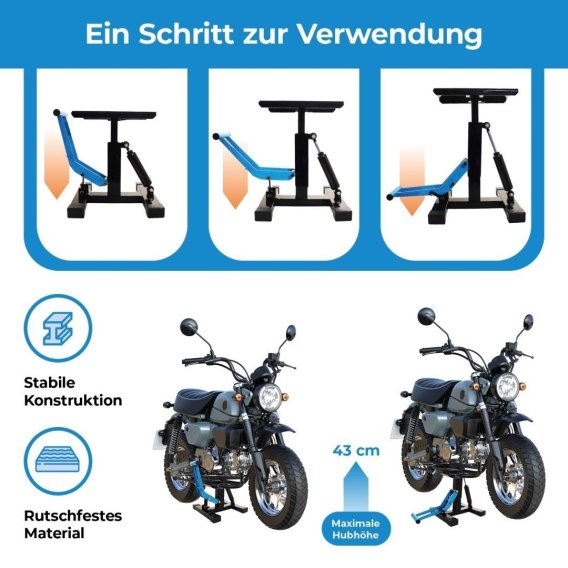 Ein Schritt zur Verwendung

Stabile Konstruktion

Rutschfestes Material

43 cm

Maximale Hubhöhe