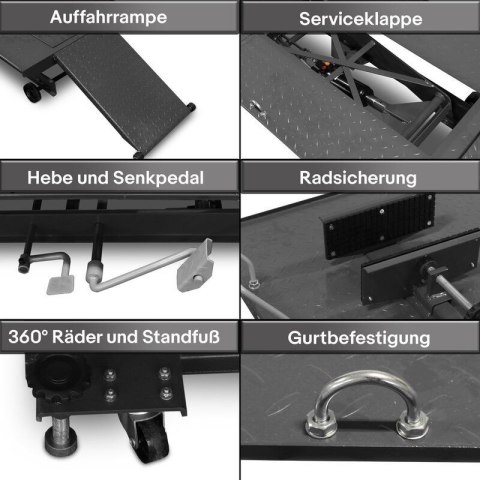 Auffahrrampe

Serviceklappe

Hebe und Senkpedal

Radsicherung

360° Räder und Standfuß

Gurtbefestigung