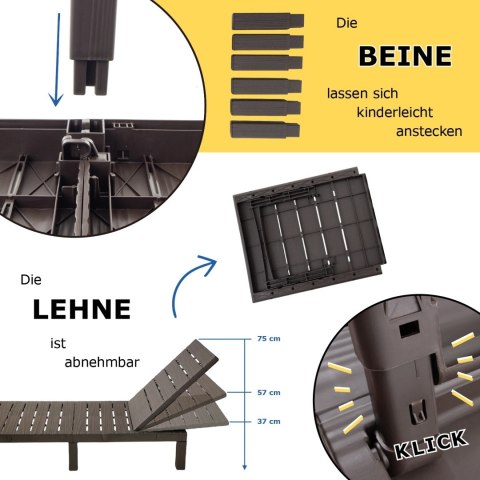 Die
BEINE
lassen sich kinderleicht anstecken

Die
LEHNE
ist abnehmbar

75 cm
57 cm
37 cm

KLICK