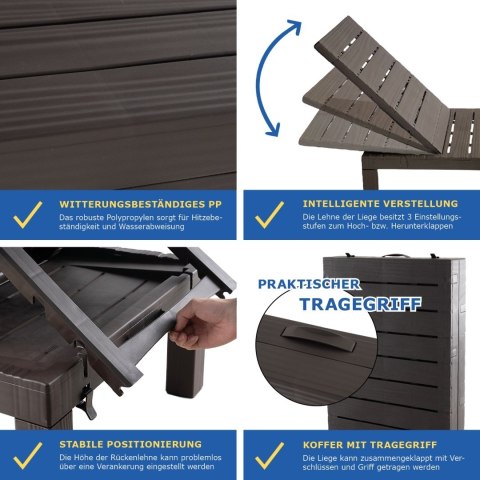 WITTERUNGSBESTÄNDIGES PP
Das robuste Polypropylen sorgt für Hitzebeständigkeit und Wasserabweisung

INTELLIGENTE VERSTELLUNG
Die Lehne der Liege besitzt 3 Einstellungsstufen zum Hoch- bzw. Herunterklappen

PRAKTISCHER TRAGEGRIFF

STABILE POSITIONIERUNG
Die Höhe der Rückenlehne kann problemlos über eine Verankerung eingestellt werden

KOFFER MIT TRAGEGRIFF
Die Liege kann zusammengeklappt mit Verschlüssen und Griff getragen werden