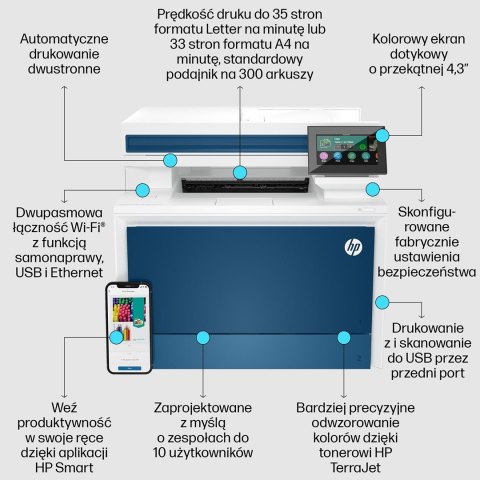 Automatyczne drukowanie dwustronne

Prędkość druku do 35 stron formatu Letter na minutę lub 33 stron formatu A4 na minutę, standardowy podajnik na 300 arkuszy

Kolorowy ekran dotykowy o przekątnej 4,3"

Dwupasmowa łączność Wi-Fi® z funkcją samonaprawy, USB i Ethernet

Skonfigurowane fabrycznie ustawienia bezpieczeństwa

hp

Drukowanie z i skanowanie do USB przez przedni port

Weź produktywność w swoje ręce dzięki aplikacji HP Smart

Zaprojektowane z myślą o zespołach do 10 użytkowników

Bardziej precyzyjne odwzorowanie kolorów dzięki tonerowi HP TerraJet